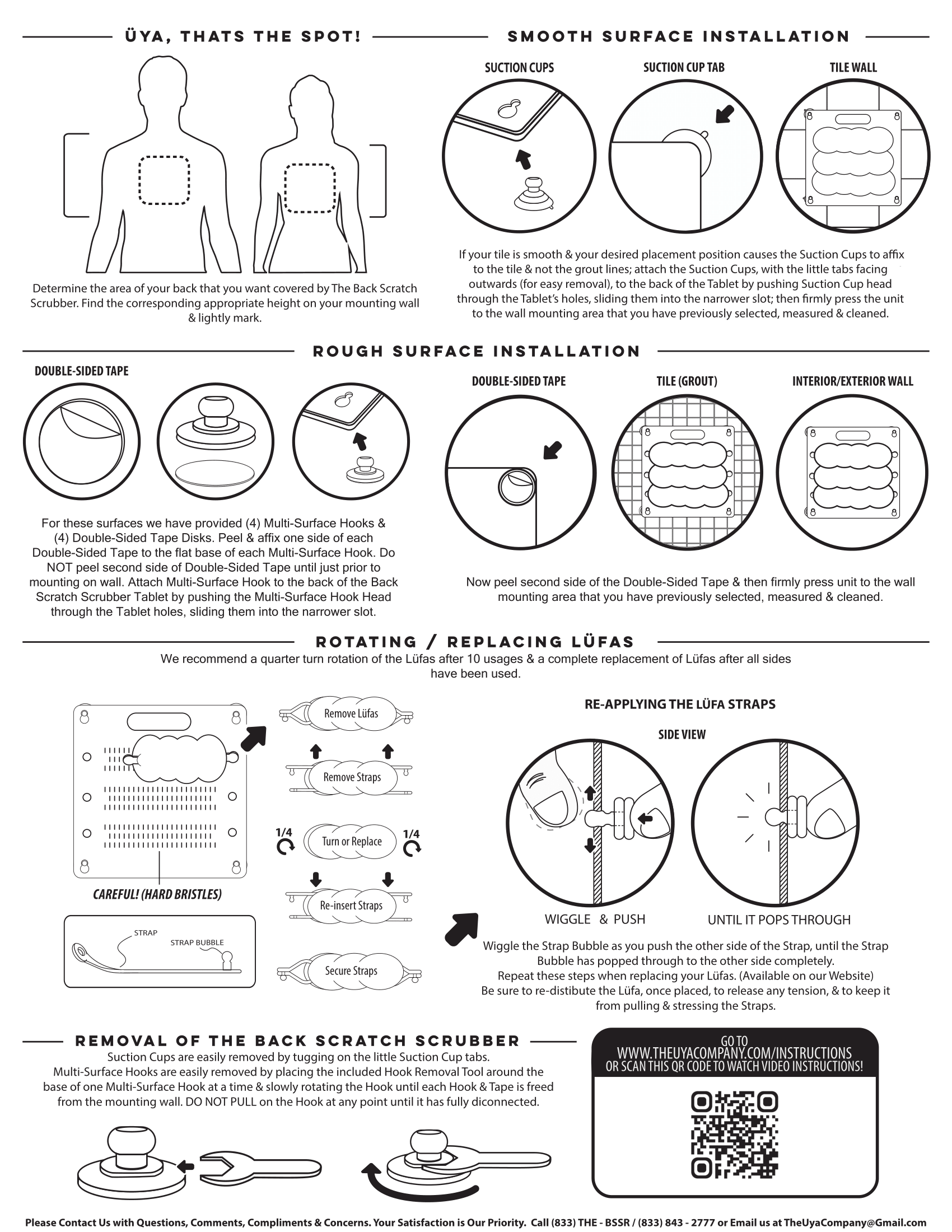 ÜYA, THATS THE SPOT!

Determine the area of your back that you want covered by The Back Scratch Scrubber. Find the corresponding appropriate height on your mounting wall & lightly mark.

SMOOTH SURFACE INSTALLATION

SUCTION CUPS

SUCTION CUP TAB

TILE WALL

If your tile is smooth & your desired placement position causes the Suction Cups to affix to the tile & not the grout lines; attach the Suction Cups, with the little tabs facing outwards (for easy removal), to the back of the Tablet by pushing Suction Cup head through the Tablet's holes, sliding them into the narrower slot; then firmly press the unit to the wall mounting area that you have previously selected, measured & cleaned.

ROUGH SURFACE INSTALLATION

DOUBLE-SIDED TAPE

For these surfaces we have provided (4) Multi-Surface Hooks & (4) Double-Sided Tape Disks. Peel & affix one side of each Double-Sided Tape to the flat base of each Multi-Surface Hook. Do NOT peel second side of Double-Sided Tape until just prior to mounting on wall. Attach Multi-Surface Hook to the back of the Back Scratch Scrubber Tablet by pushing the Multi-Surface Hook Head through the Tablet holes, sliding them into the narrower slot.

DOUBLE-SIDED TAPE

TILE (GROUT)

INTERIOR/EXTERIOR WALL

Now peel second side of the Double-Sided Tape & then firmly press unit to the wall mounting area that you have previously selected, measured & cleaned.

ROTATING / REPLACING LÜFAS

We recommend a quarter turn rotation of the Lüfas after 10 usages & a complete replacement of Lüfas after all sides have been used.

CAREFUL! (HARD BRISTLES)

STRAP

STRAP BUBBLE

Remove Lüfas

Remove Straps

1/4

Turn or Replace

1/4

Re-insert Straps

Secure Straps

RE-APPLYING THE LÜFA STRAPS

SIDE VIEW

WIGGLE & PUSH

UNTIL IT POPS THROUGH

Wiggle the Strap Bubble as you push the other side of the Strap, until the Strap Bubble has popped through to the other side completely.
Repeat these steps when replacing your Lüfas. (Available on our Website)
Be sure to re-distibute the Lüfa, once placed, to release any tension, & to keep it from pulling & stressing the Straps.

REMOVAL OF THE BACK SCRATCH SCRUBBER

Suction Cups are easily removed by tugging on the little Suction Cup tabs.
Multi-Surface Hooks are easily removed by placing the included Hook Removal Tool around the base of one Multi-Surface Hook at a time & slowly rotating the Hook until each Hook & Tape is freed from the mounting wall. DO NOT PULL on the Hook at any point until it has fully diconnected.

GO TO
WWW.THEUYACOMPANY.COM/INSTRUCTIONS
OR SCAN THIS QR CODE TO WATCH VIDEO INSTRUCTIONS!

Please Contact Us with Questions, Comments, Compliments & Concerns. Your Satisfaction is Our Priority. Call (833) THE - BSSR / (833) 843 - 2777 or Email us at TheUyaCompany@Gmail.com